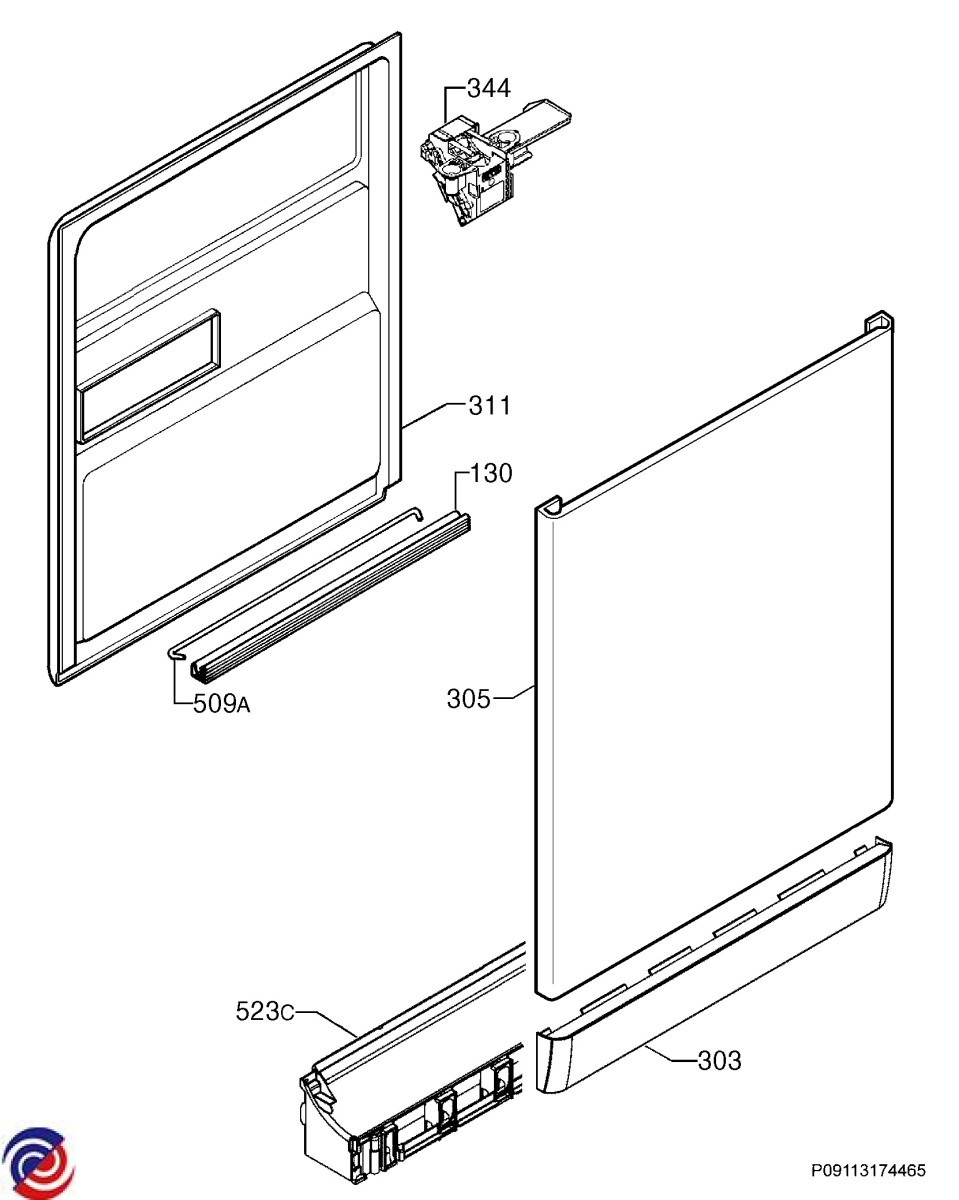 344
311
130
509A
305
523C
303
P09113174465